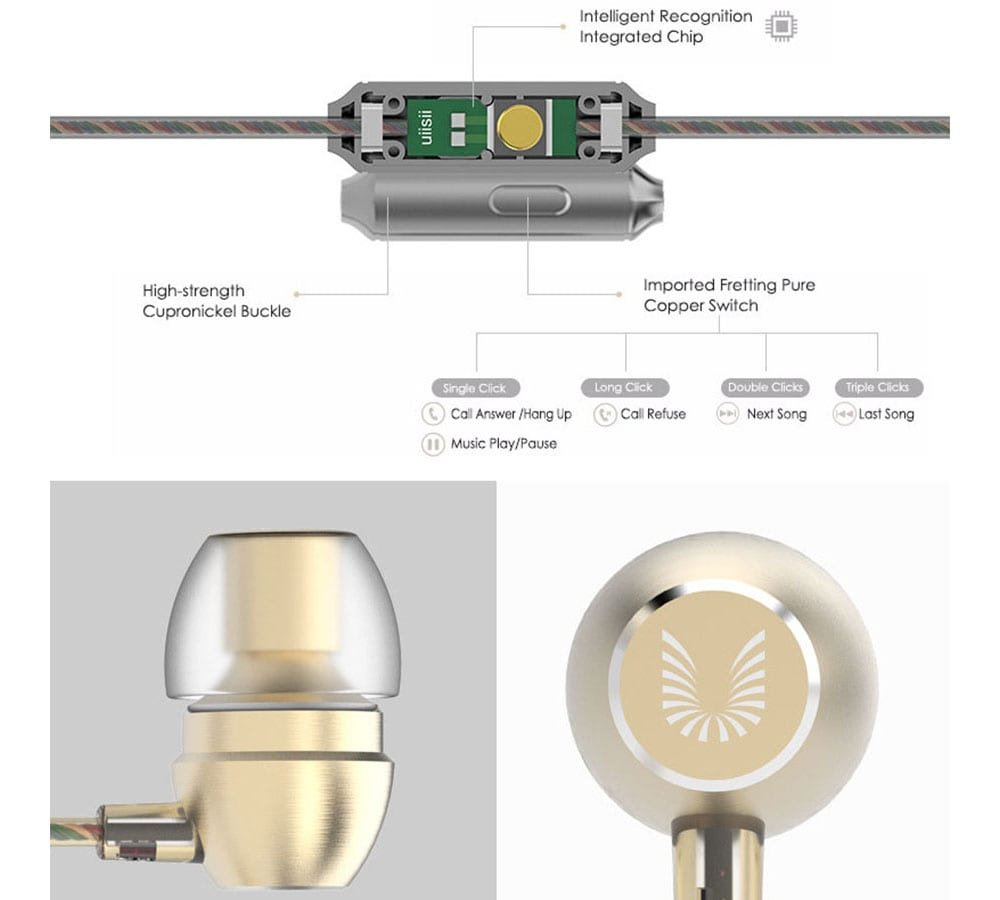 Intelligent Recognition
Integrated Chip

uiisii

High-strength
Cupronickel Buckle

Imported Fretting Pure
Copper Switch

Single Click
Call Answer /Hang Up
Music Play/Pause

Long Click
Call Refuse

Double Clicks
Next Song

Triple Clicks
Last Song