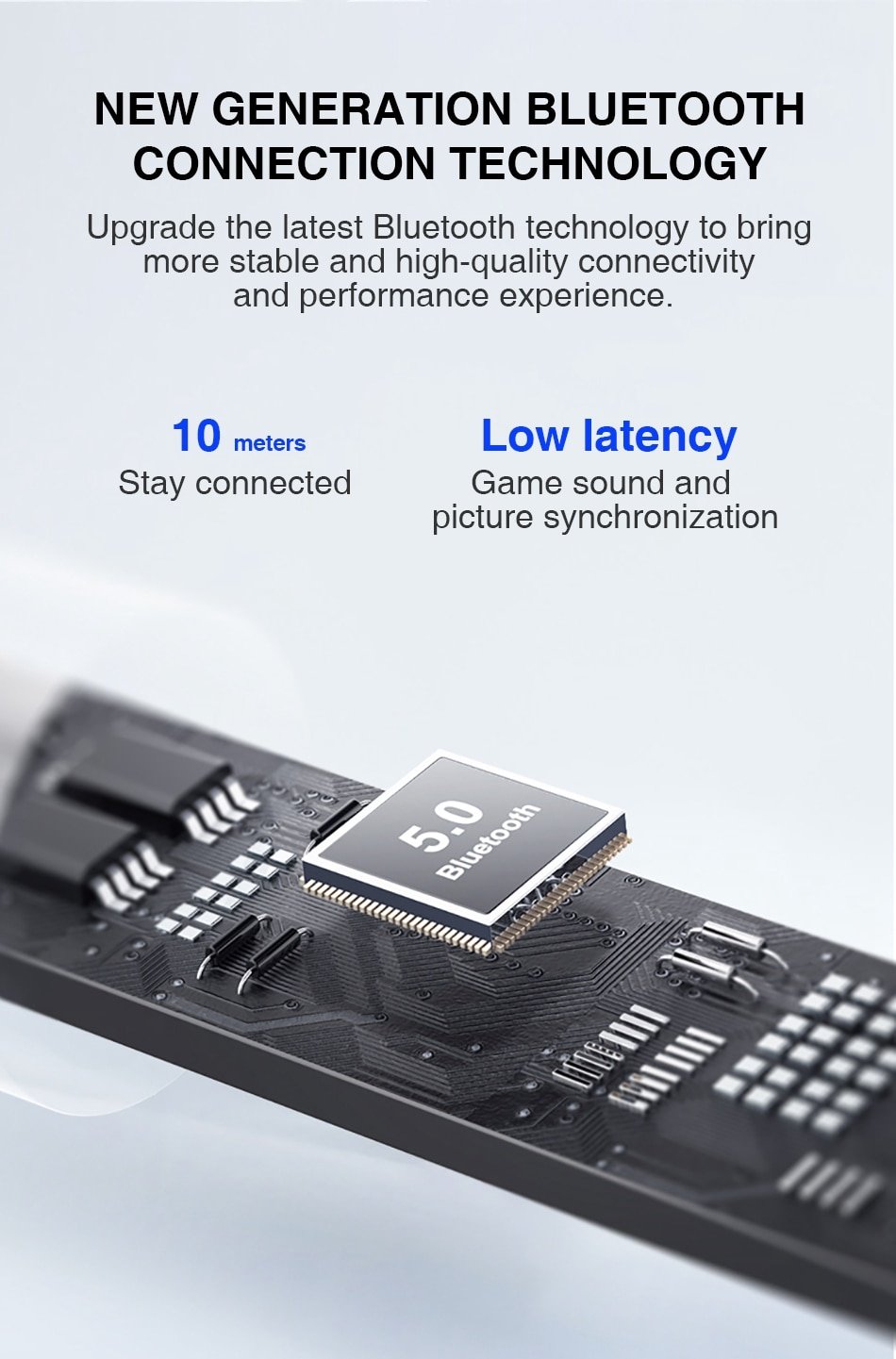 NEW GENERATION BLUETOOTH CONNECTION TECHNOLOGY

Upgrade the latest Bluetooth technology to bring more stable and high-quality connectivity and performance experience.

10 meters
Stay connected

Low latency
Game sound and picture synchronization

5.0
Bluetooth