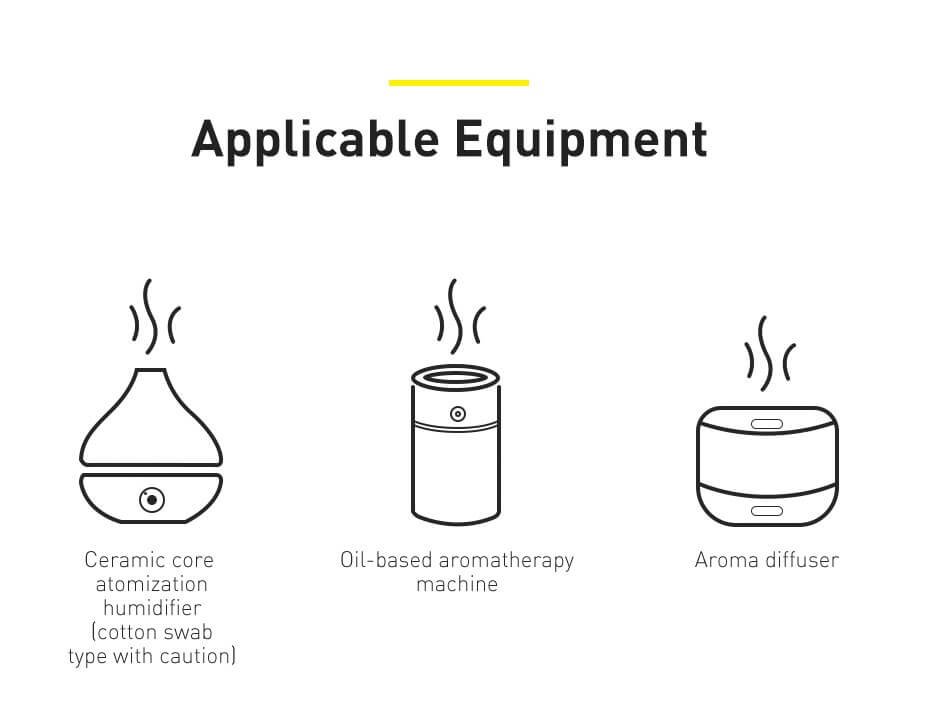 Applicable Equipment

Ceramic core atomization humidifier (cotton swab type with caution)

Oil-based aromatherapy machine

Aroma diffuser