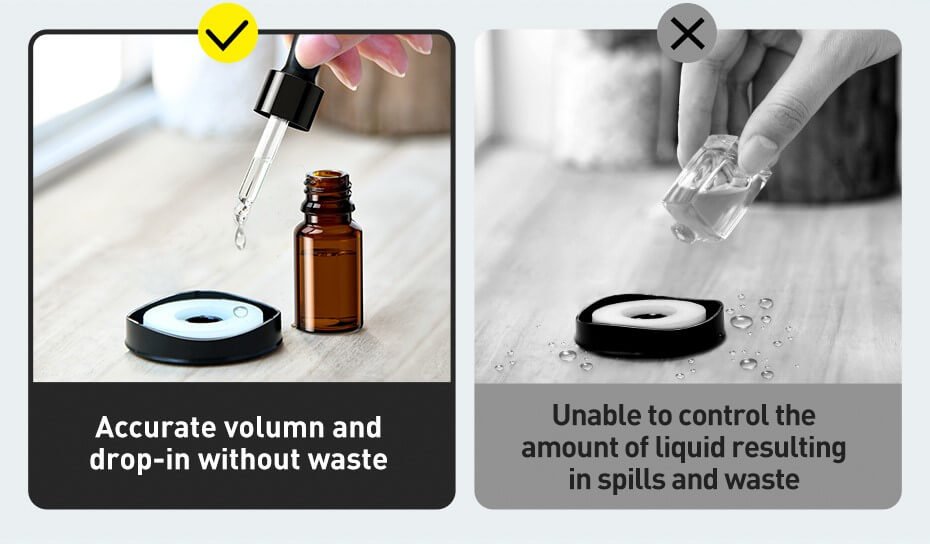 Accurate volumn and drop-in without waste

Unable to control the amount of liquid resulting in spills and waste