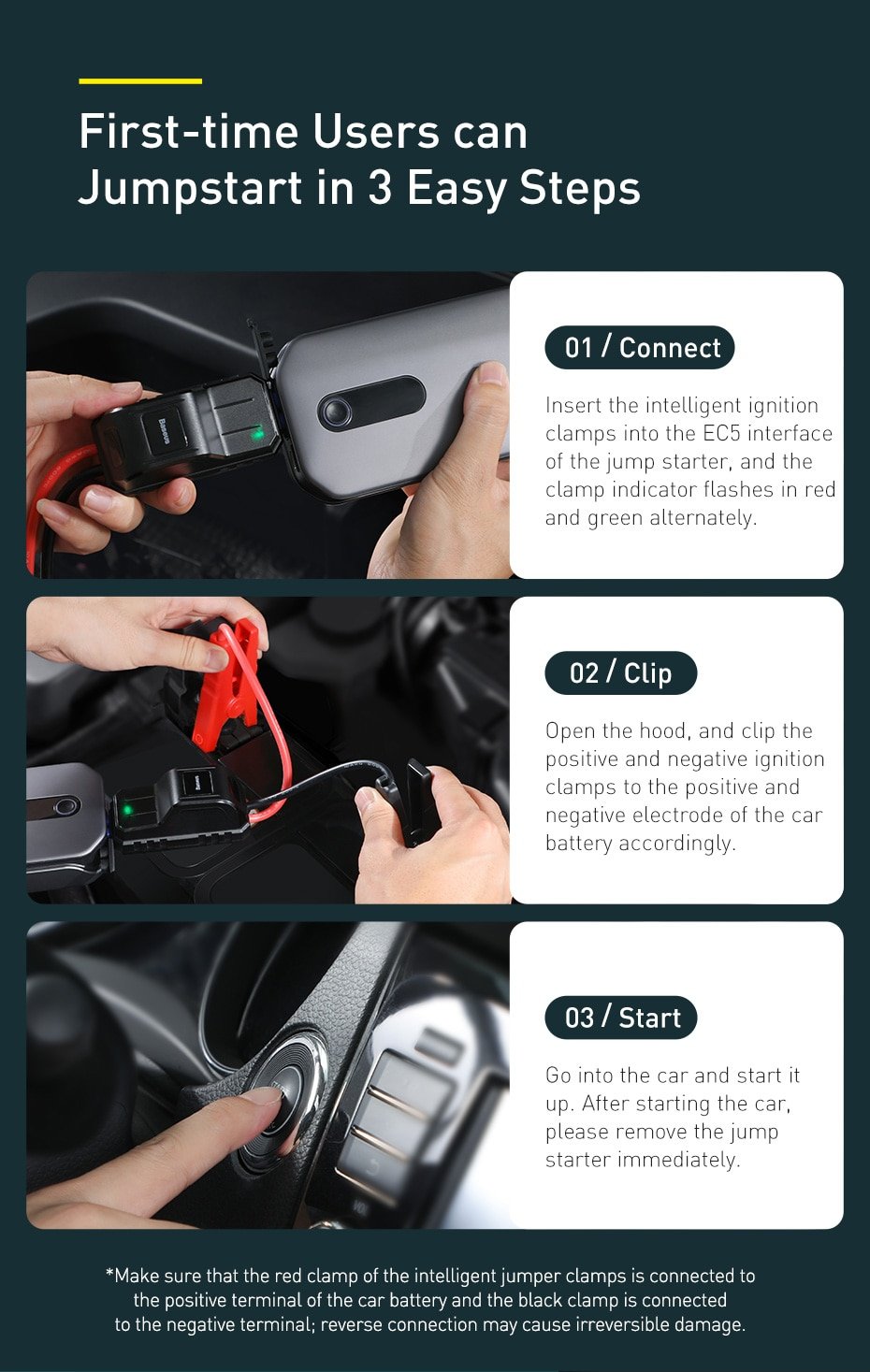 First-time Users can Jumpstart in 3 Easy Steps

Baseus

01 / Connect

Insert the intelligent ignition clamps into the EC5 interface of the jump starter, and the clamp indicator flashes in red and green alternately.

Baseus

02 / Clip

Open the hood, and clip the positive and negative ignition clamps to the positive and negative electrode of the car battery accordingly.

03 / Start

Go into the car and start it up. After starting the car, please remove the jump starter immediately.

*Make sure that the red clamp of the intelligent jumper clamps is connected to the positive terminal of the car battery and the black clamp is connected to the negative terminal; reverse connection may cause irreversible damage.