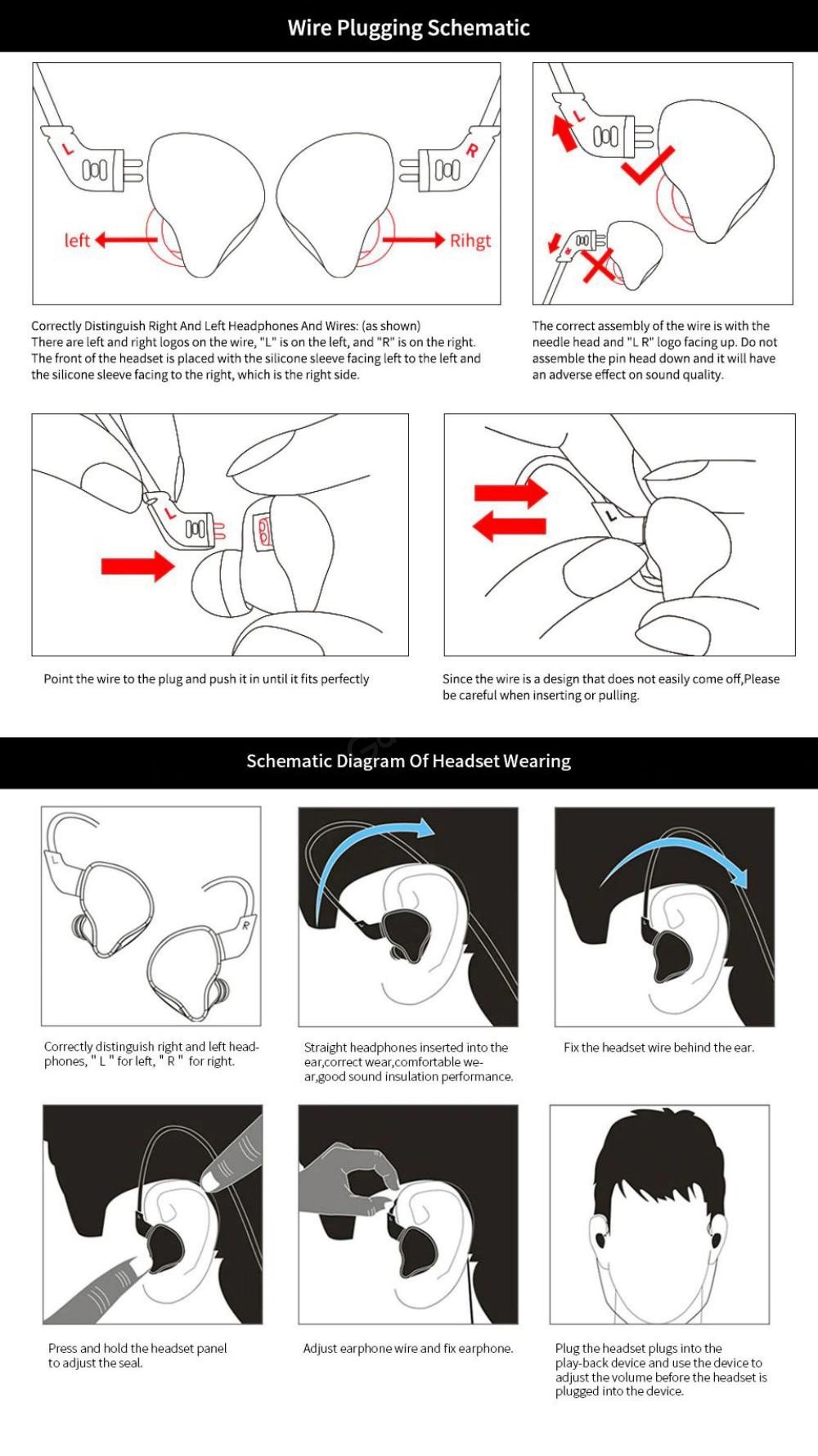 Wire Plugging Schematic

L

R

left

Rihgt

L

Correctly Distinguish Right And Left Headphones And Wires: (as shown)
There are left and right logos on the wire, "L" is on the left, and "R" is on the right.
The front of the headset is placed with the silicone sleeve facing left to the left and the silicone sleeve facing to the right, which is the right side.

The correct assembly of the wire is with the needle head and "L R" logo facing up. Do not assemble the pin head down and it will have an adverse effect on sound quality.

L

L

Point the wire to the plug and push it in until it fits perfectly

Since the wire is a design that does not easily come off,Please be careful when inserting or pulling.

Schematic Diagram Of Headset Wearing

L

R

Correctly distinguish right and left headphones, " L " for left, " R " for right.

Straight headphones inserted into the ear,correct wear,comfortable wear,good sound insulation performance.

Fix the headset wire behind the ear.

Press and hold the headset panel to adjust the seal.

Adjust earphone wire and fix earphone.

Plug the headset plugs into the play-back device and use the device to adjust the volume before the headset is plugged into the device.