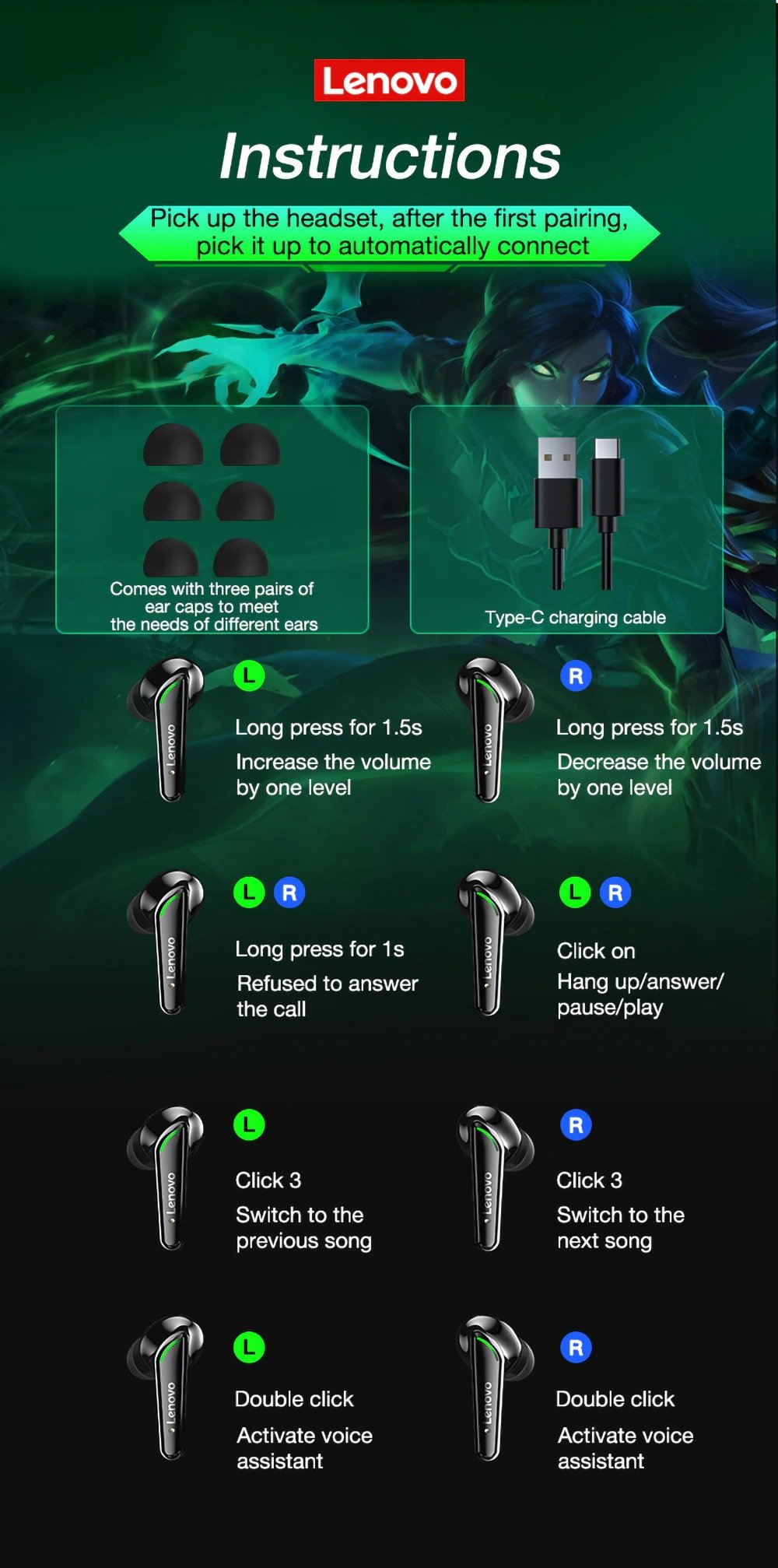 Lenovo

Instructions

Pick up the headset, after the first pairing, pick it up to automatically connect

Comes with three pairs of ear caps to meet the needs of different ears

Type-C charging cable

Lenovo

L

Long press for 1.5s

Increase the volume by one level

Lenovo

R

Long press for 1.5s

Decrease the volume by one level

Lenovo

L R

Long press for 1s

Refused to answer the call

Lenovo

L R

Click on

Hang up/answer/ pause/play

Lenovo

L

Click 3

Switch to the previous song

Lenovo

R

Click 3

Switch to the next song

Lenovo

L

Double click

Activate voice assistant

Lenovo

R

Double click

Activate voice assistant