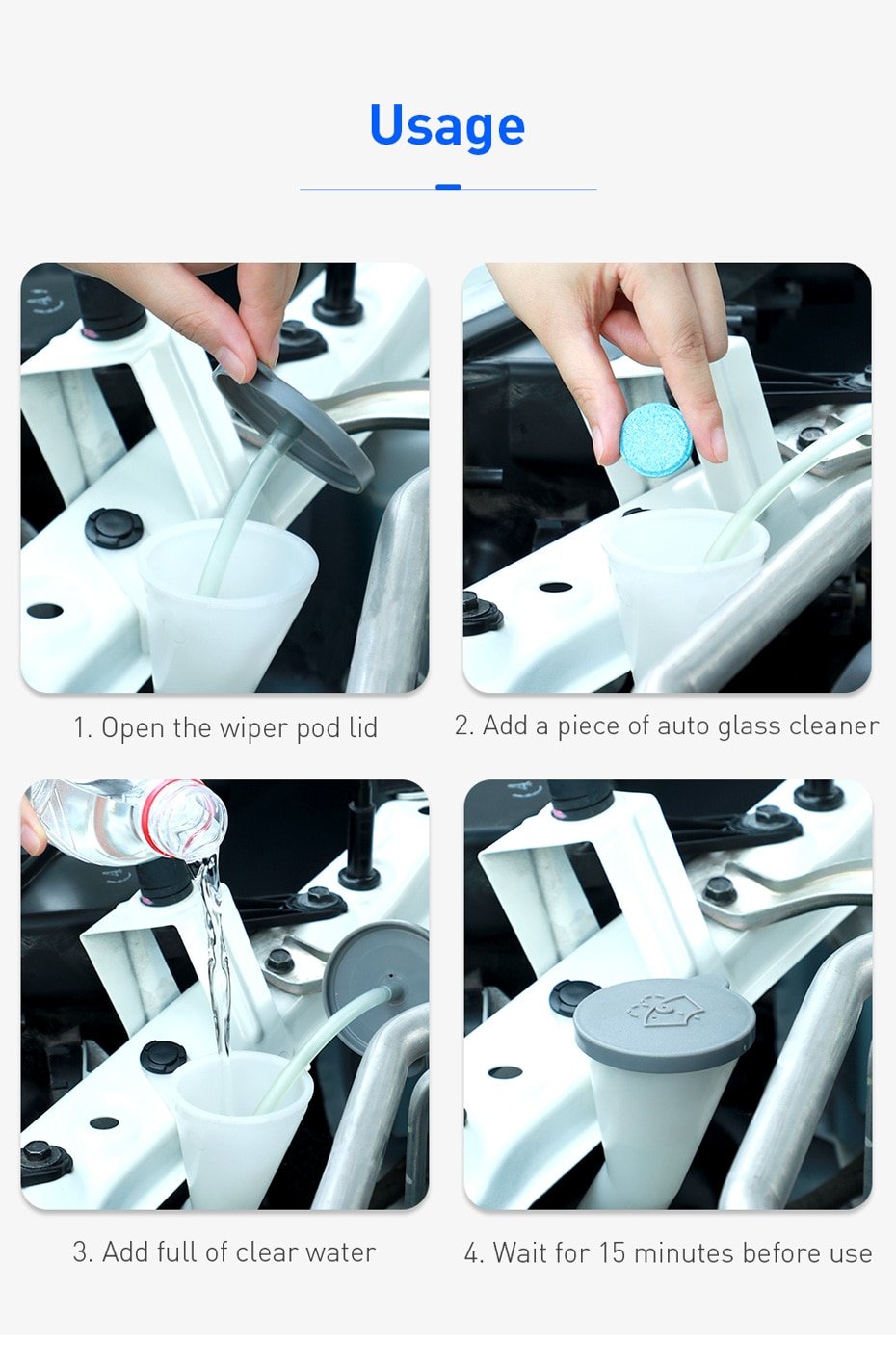 Usage

1. Open the wiper pod lid

2. Add a piece of auto glass cleaner

3. Add full of clear water

4. Wait for 15 minutes before use