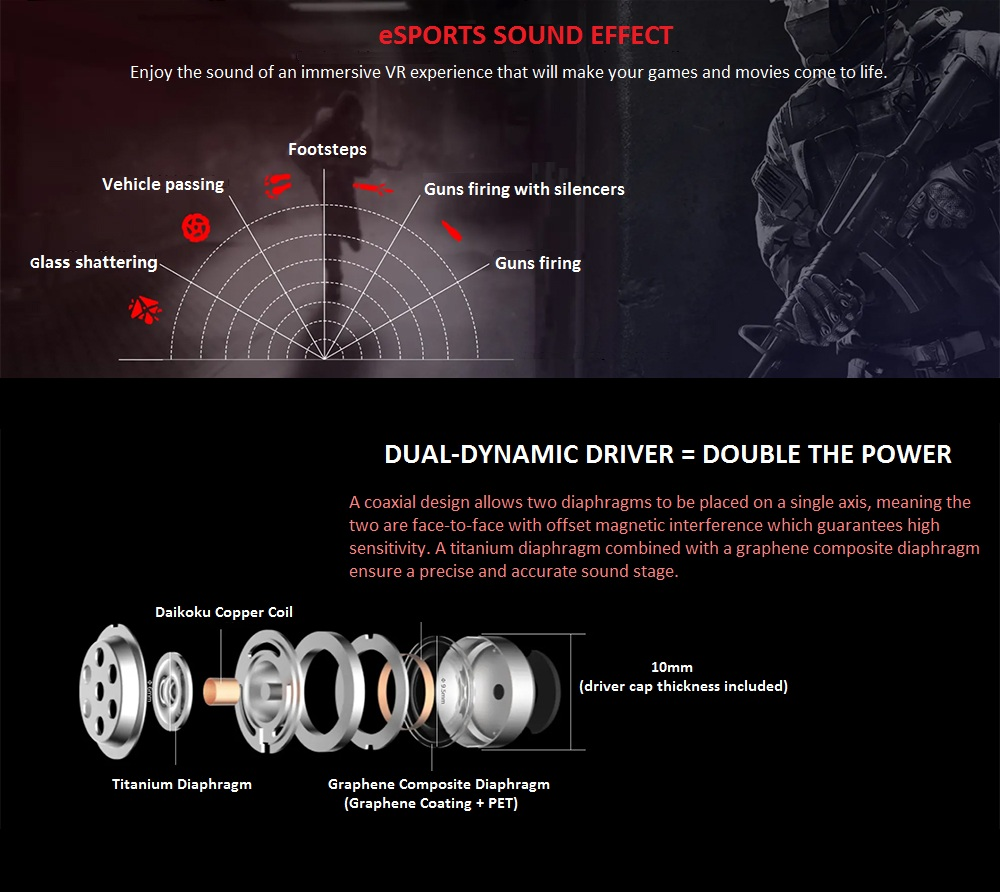 eSPORTS SOUND EFFECT

Enjoy the sound of an immersive VR experience that will make your games and movies come to life.

Footsteps

Vehicle passing

Guns firing with silencers

Glass shattering

Guns firing

DUAL-DYNAMIC DRIVER = DOUBLE THE POWER

A coaxial design allows two diaphragms to be placed on a single axis, meaning the two are face-to-face with offset magnetic interference which guarantees high sensitivity. A titanium diaphragm combined with a graphene composite diaphragm ensure a precise and accurate sound stage.

Daikoku Copper Coil

10mm
(driver cap thickness included)

Titanium Diaphragm

Graphene Composite Diaphragm
(Graphene Coating + PET)