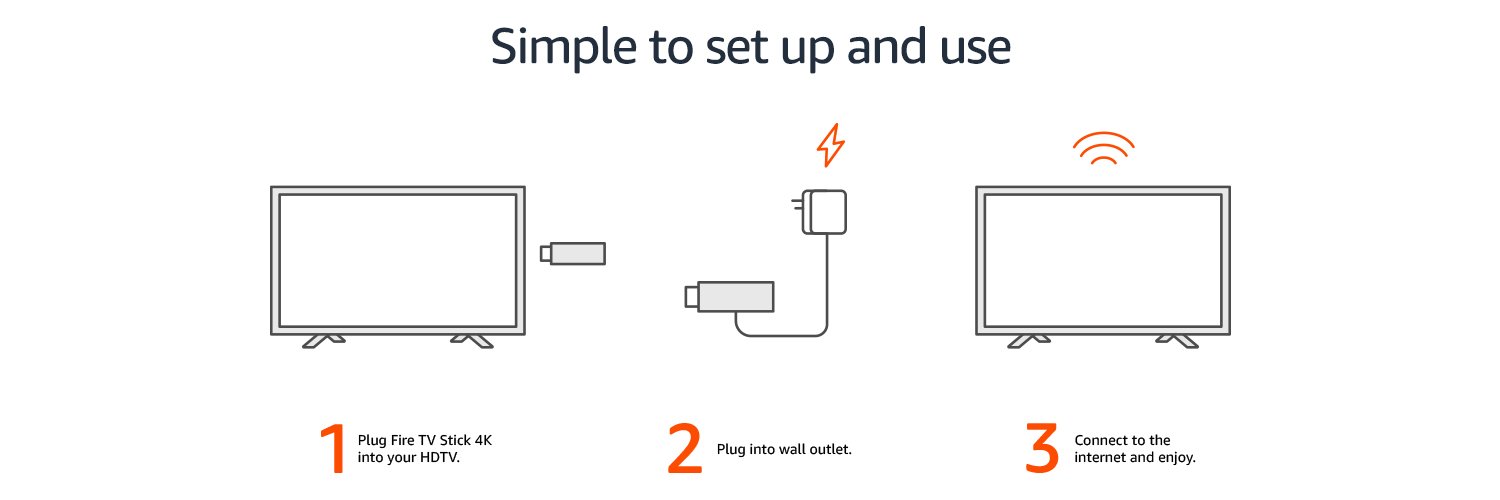 Simple to set up and use

1 Plug Fire TV Stick 4K into your HDTV.

2 Plug into wall outlet.

3 Connect to the internet and enjoy.